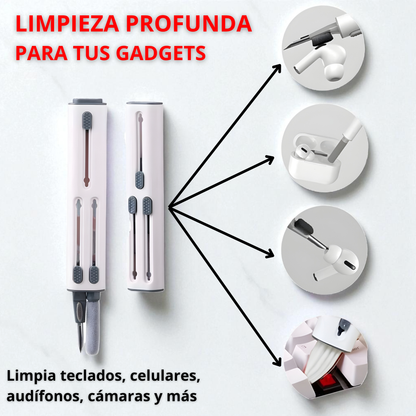 LIMPIEZA PROFUNDA
PARA TUS GADGETS

Limpia teclados, celulares, audífonos, cámaras y más